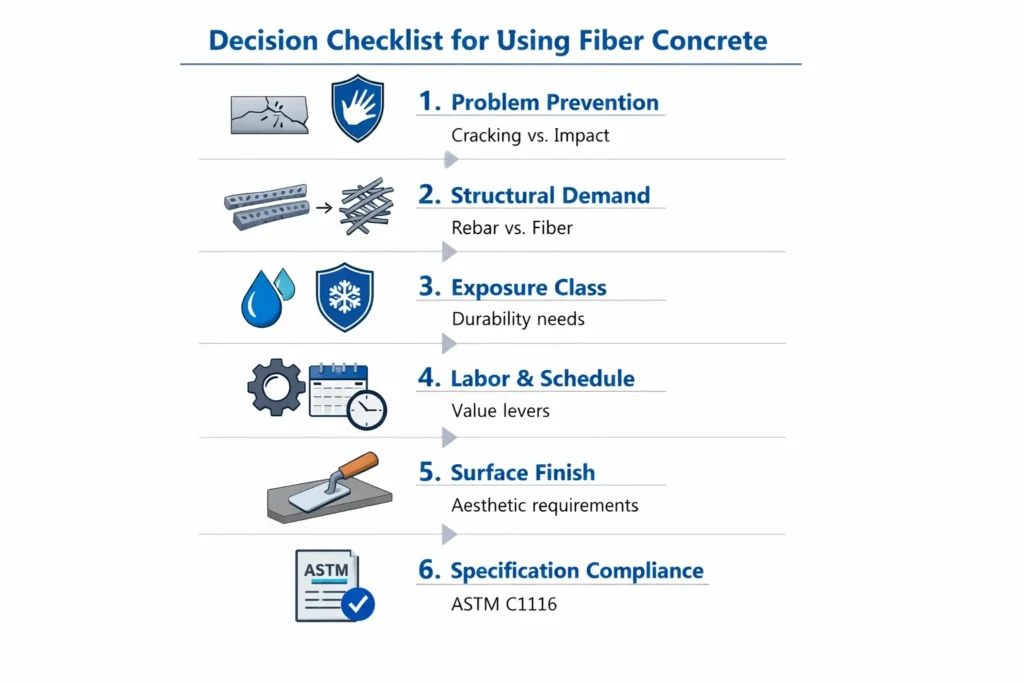 Decision Checklist for Using Fiber Concrete

1. Problem Prevention
Cracking vs. Impact

2. Structural Demand
Rebar vs. Fiber

3. Exposure Class
Durability needs

4. Labor & Schedule
Value levers

5. Surface Finish
Aesthetic requirements

ASTM

6. Specification Compliance
ASTM C1116