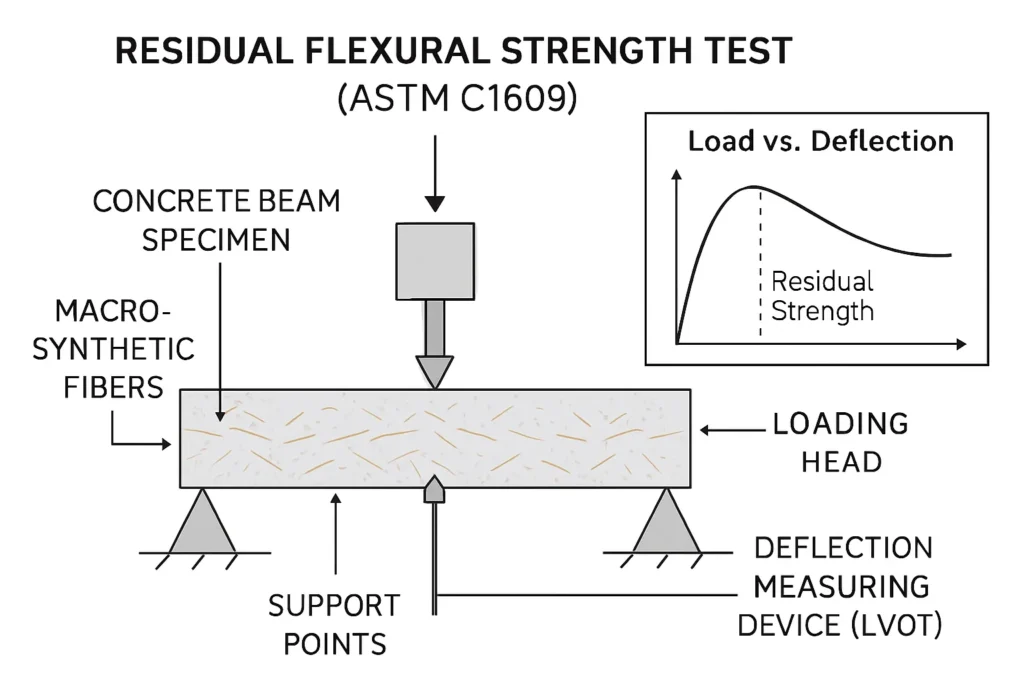 RESIDUAL FLEXURAL STRENGTH TEST
(ASTM C1609)

Load vs. Deflection

Residual Strength

CONCRETE BEAM SPECIMEN

MACRO-SYNTHETIC FIBERS

LOADING HEAD

SUPPORT POINTS

DEFLECTION MEASURING DEVICE (LVOT)