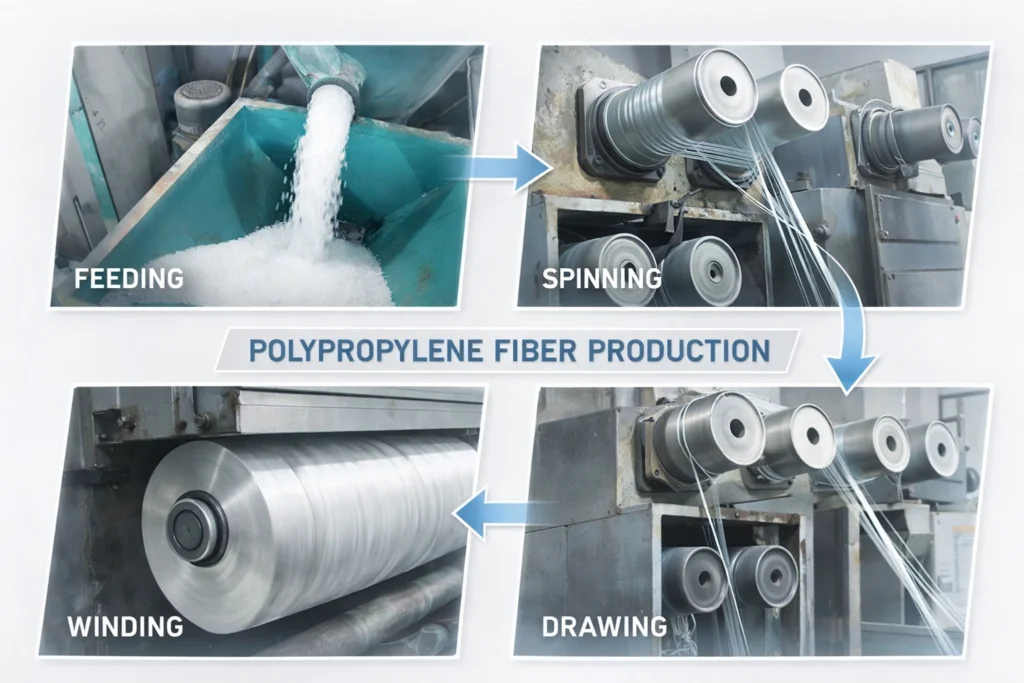 FEEDING

SPINNING

POLYPROPYLENE FIBER PRODUCTION

WINDING

DRAWING