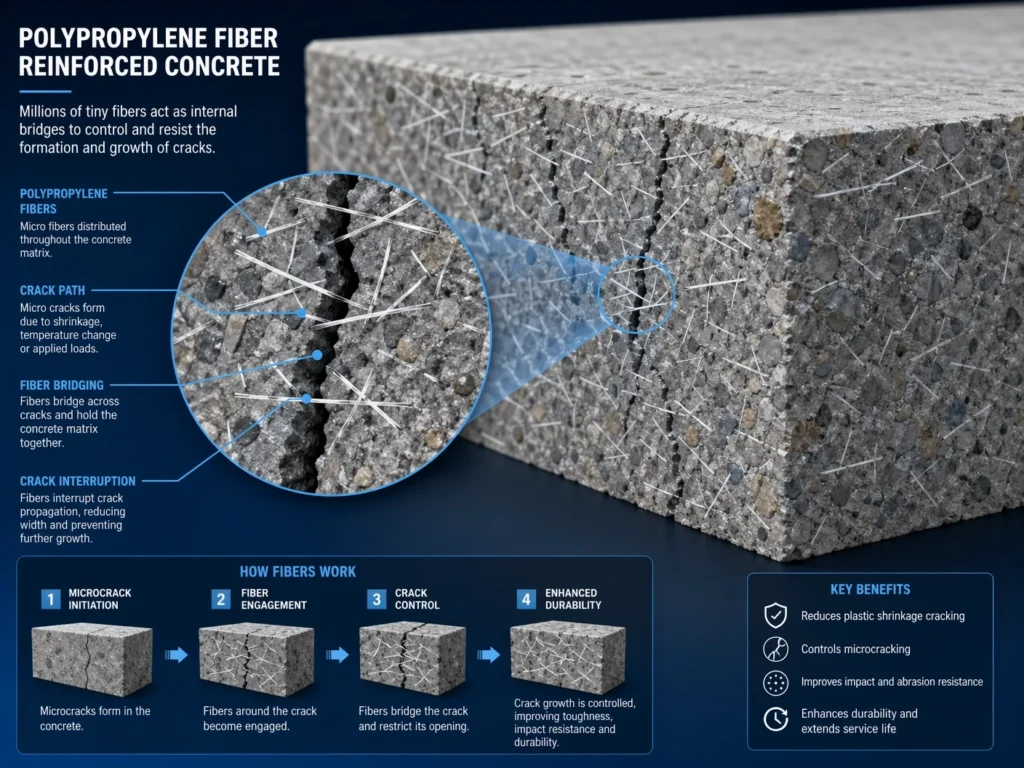 POLYPROPYLENE FIBER REINFORCED CONCRETE

Millions of tiny fibers act as internal bridges to control and resist the formation and growth of cracks.

POLYPROPYLENE FIBERS
Micro fibers distributed throughout the concrete matrix.

CRACK PATH
Micro cracks form due to shrinkage, temperature change or applied loads.

FIBER BRIDGING
Fibers bridge across cracks and hold the concrete matrix together.

CRACK INTERRUPTION
Fibers interrupt crack propagation, reducing width and preventing further growth.

HOW FIBERS WORK

1 MICROCRACK INITIATION
Microcracks form in the concrete.

2 FIBER ENGAGEMENT
Fibers around the crack become engaged.

3 CRACK CONTROL
Fibers bridge the crack and restrict its opening.

4 ENHANCED DURABILITY
Crack growth is controlled, improving toughness, impact resistance and durability.

KEY BENEFITS
Reduces plastic shrinkage cracking
Controls microcracking
Improves impact and abrasion resistance
Enhances durability and extends service life