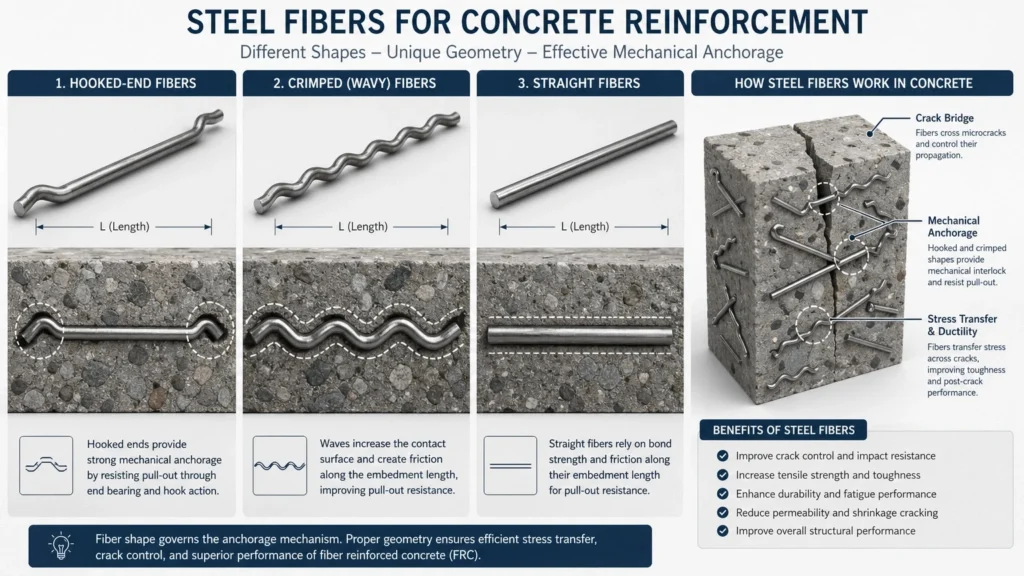 STEEL FIBERS FOR CONCRETE REINFORCEMENT
Different Shapes – Unique Geometry – Effective Mechanical Anchorage

1. HOOKED-END FIBERS

L (Length)

Hooked ends provide strong mechanical anchorage by resisting pull-out through end bearing and hook action.

2. CRIMPED (WAVY) FIBERS

L (Length)

Waves increase the contact surface and create friction along the embedment length, improving pull-out resistance.

3. STRAIGHT FIBERS

L (Length)

Straight fibers rely on bond strength and friction along their embedment length for pull-out resistance.

HOW STEEL FIBERS WORK IN CONCRETE

Crack Bridge
Fibers cross microcracks and control their propagation.

Mechanical Anchorage
Hooked and crimped shapes provide mechanical interlock and resist pull-out.

Stress Transfer & Ductility
Fibers transfer stress across cracks, improving toughness and post-crack performance.

BENEFITS OF STEEL FIBERS
Improve crack control and impact resistance
Increase tensile strength and toughness
Enhance durability and fatigue performance
Reduce permeability and shrinkage cracking
Improve overall structural performance

Fiber shape governs the anchorage mechanism. Proper geometry ensures efficient stress transfer, crack control, and superior performance of fiber reinforced concrete (FRC).